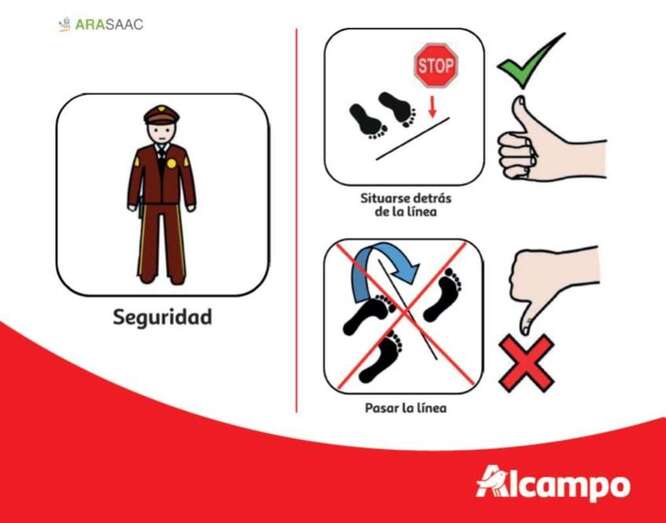 ARASAAC

Seguridad

STOP

Situarse detrás de la línea

Pasar la línea

Alcampo